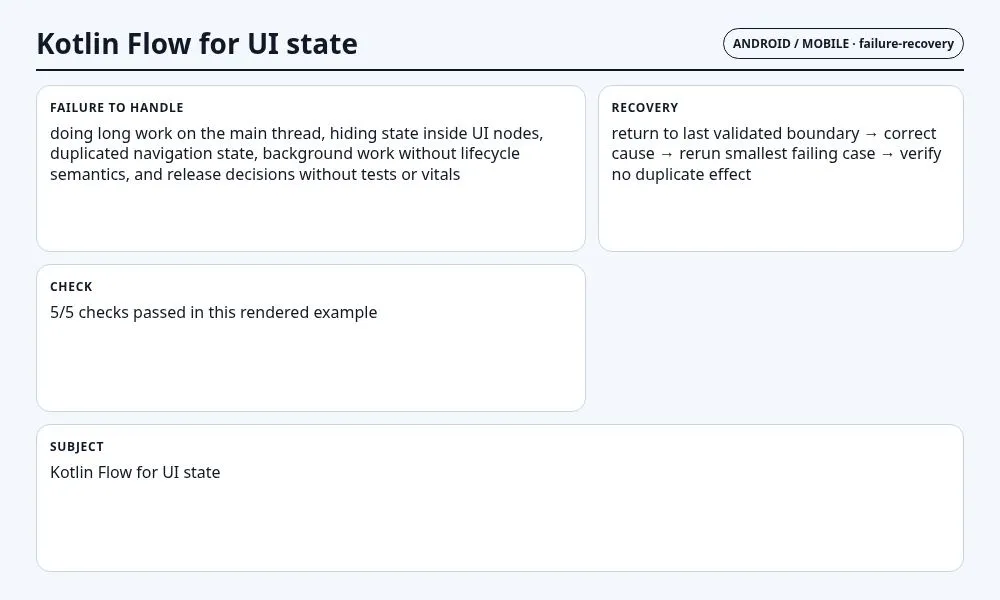 Kotlin Flow for UI state

ANDROID / MOBILE · failure-recovery

FAILURE TO HANDLE

doing long work on the main thread, hiding state inside UI nodes, duplicated navigation state, background work without lifecycle semantics, and release decisions without tests or vitals

RECOVERY

return to last validated boundary → correct cause → rerun smallest failing case → verify no duplicate effect

CHECK

5/5 checks passed in this rendered example

SUBJECT

Kotlin Flow for UI state