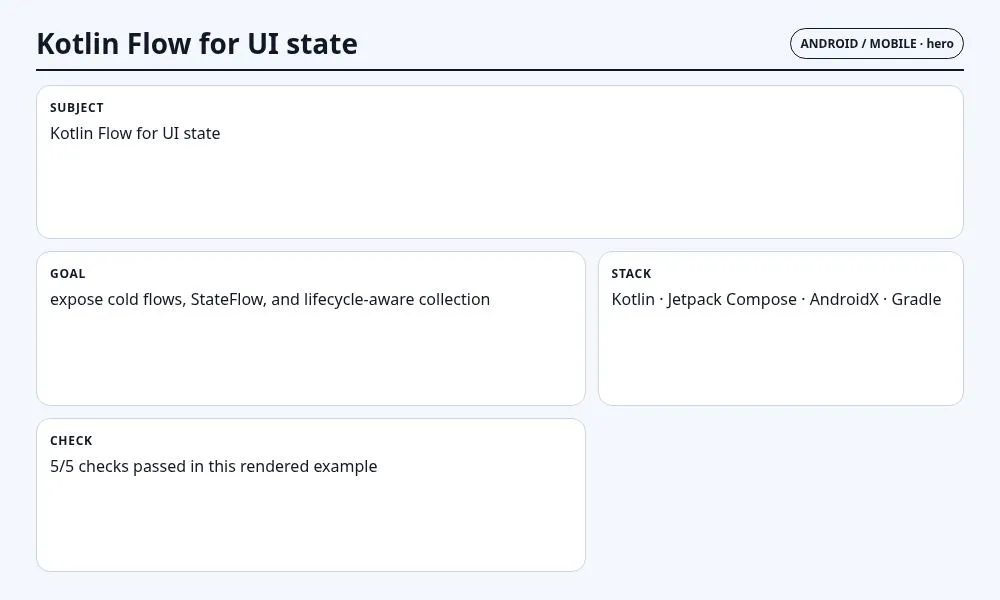 Kotlin Flow for UI state

ANDROID / MOBILE · hero

SUBJECT
Kotlin Flow for UI state

GOAL
expose cold flows, StateFlow, and lifecycle-aware collection

STACK
Kotlin · Jetpack Compose · AndroidX · Gradle

CHECK
5/5 checks passed in this rendered example