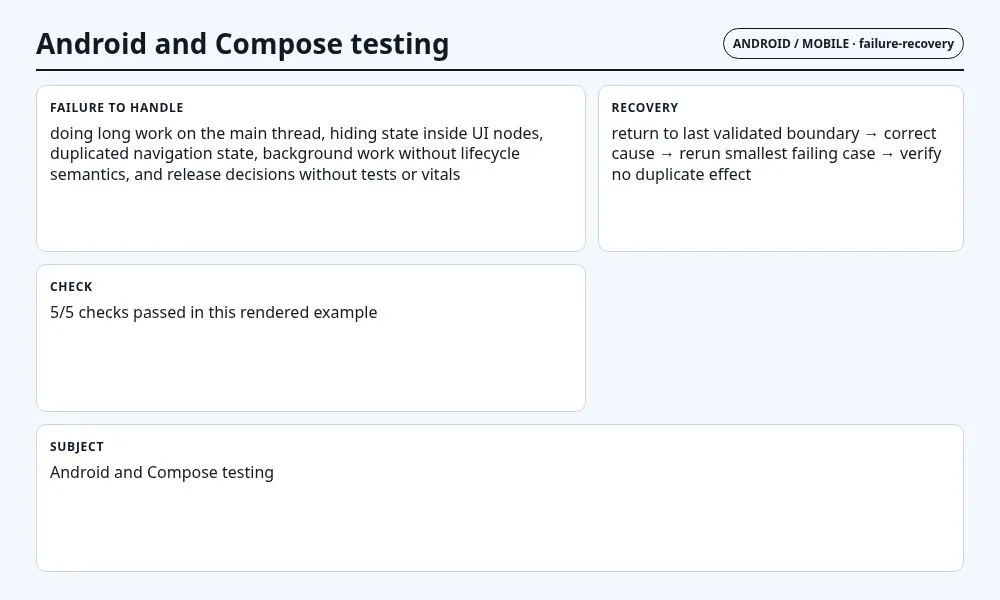 Android and Compose testing

ANDROID / MOBILE · failure-recovery

FAILURE TO HANDLE

doing long work on the main thread, hiding state inside UI nodes, duplicated navigation state, background work without lifecycle semantics, and release decisions without tests or vitals

RECOVERY

return to last validated boundary → correct cause → rerun smallest failing case → verify no duplicate effect

CHECK

5/5 checks passed in this rendered example

SUBJECT

Android and Compose testing